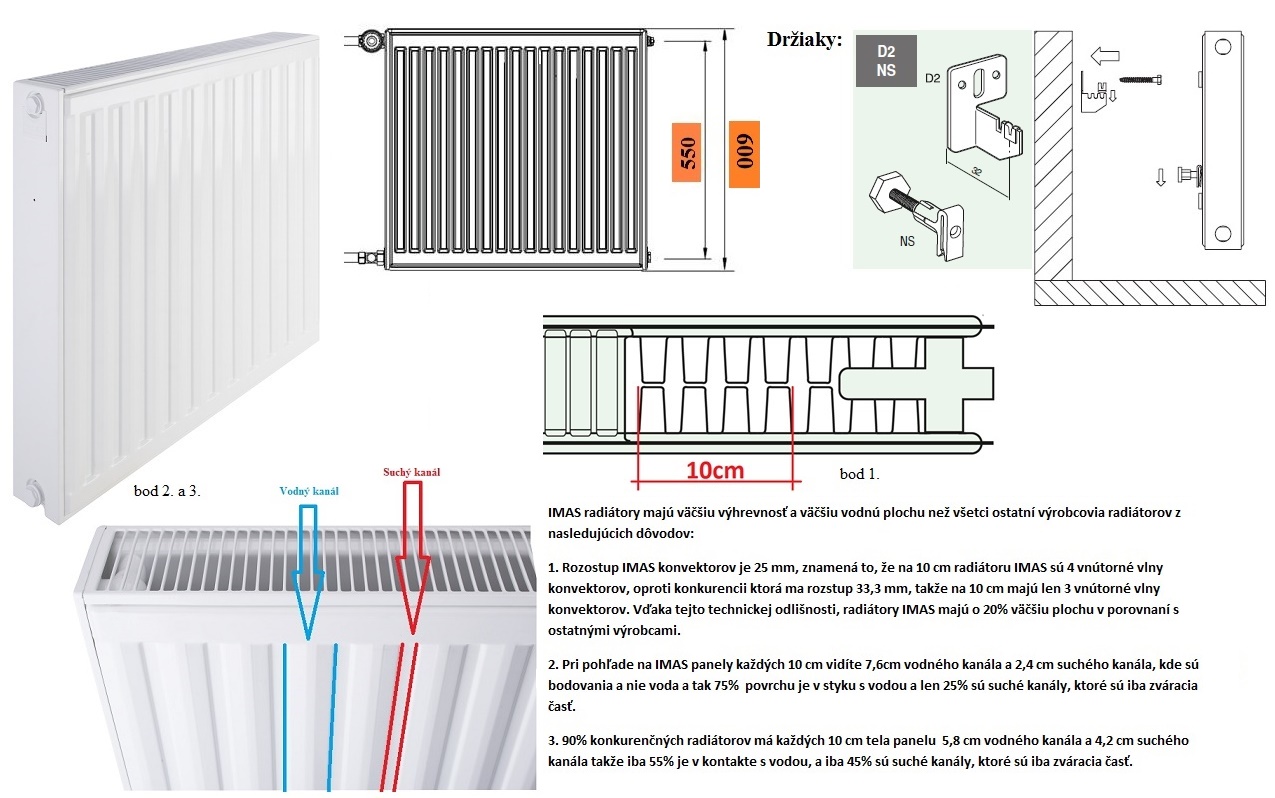 550

600

Držiaky:

D2
NS

D2

NS

10cm

bod 1.

bod 2. a 3.

Vodný kanál

Suchý kanál

IMAS radiátory majú väčšiu výhrevnosť a väčšiu vodnú plochu než všetci ostatní výrobcovia radiátorov z nasledujúcich dôvodov:

1. Rozostup IMAS konvektorov je 25 mm, znamená to, že na 10 cm radiátoru IMAS sú 4 vnútorné vlny konvektorov, oproti konkurencii ktorá ma rozstup 33,3 mm, takže na 10 cm majú len 3 vnútorné vlny konvektorov. Vďaka tejto technickej odlišnosti, radiátory IMAS majú o 20% väčšiu plochu v porovnaní s ostatnými výrobcami.

2. Pri pohľade na IMAS panely každých 10 cm vidíte 7,6cm vodného kanála a 2,4 cm suchého kanála, kde sú bodovania a nie voda a tak 75% povrchu je v styku s vodou a len 25% sú suché kanály, ktoré sú iba zváracia časť.

3. 90% konkurenčných radiátorov má každých 10 cm tela panelu 5,8 cm vodného kanála a 4,2 cm suchého kanála takže iba 55% je v kontakte s vodou, a iba 45% sú suché kanály, ktoré sú iba zváracia časť.